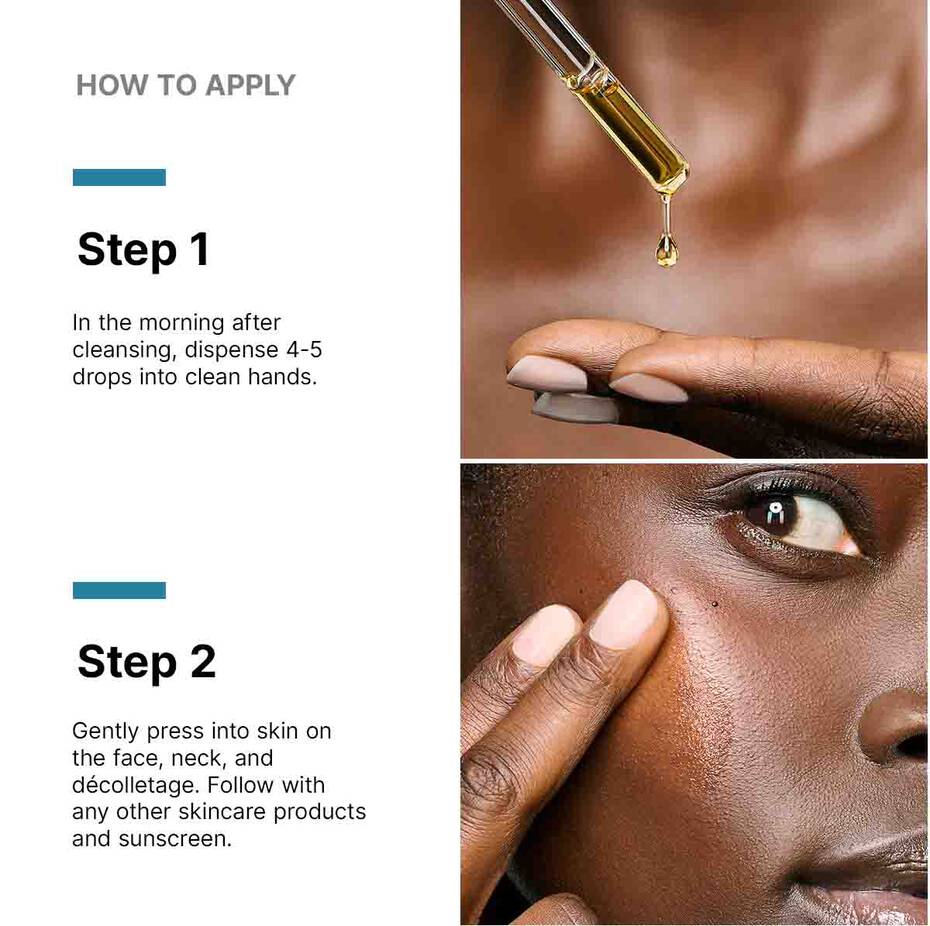 HOW TO APPLY

Step 1

In the morning after cleansing, dispense 4-5 drops into clean hands.

Step 2

Gently press into skin on the face, neck, and décolletage. Follow with any other skincare products and sunscreen.