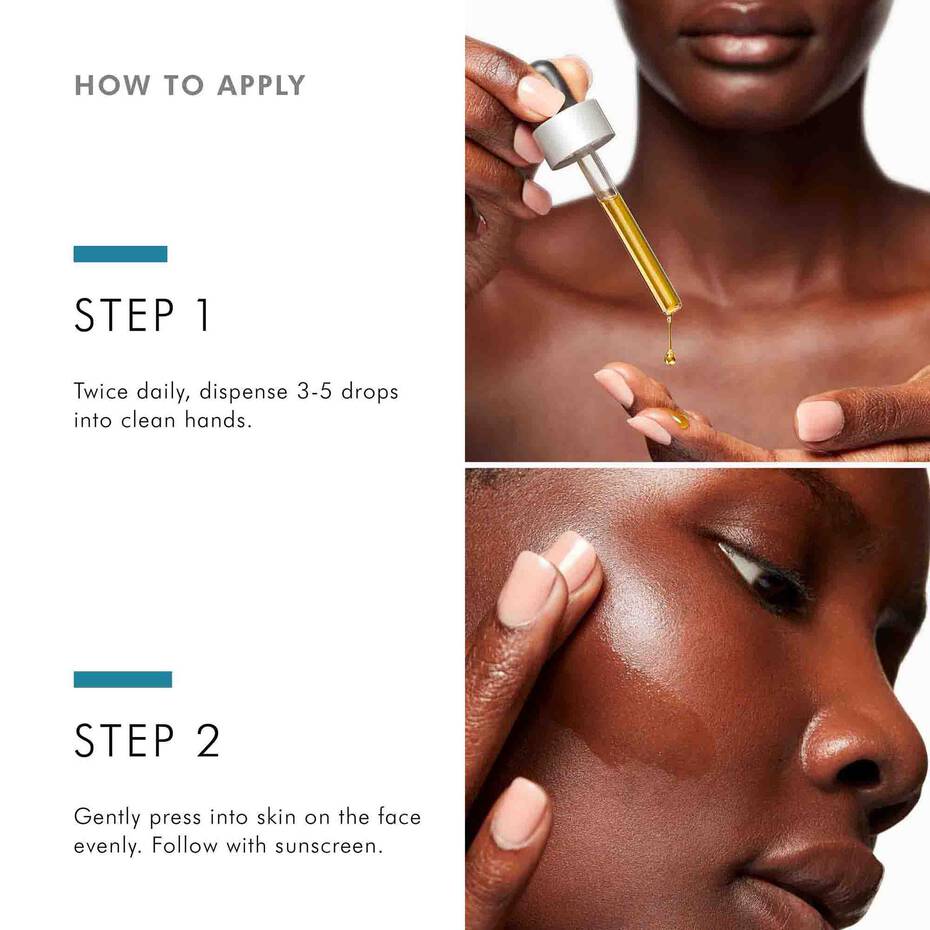 HOW TO APPLY

STEP 1

Twice daily, dispense 3-5 drops into clean hands.

STEP 2

Gently press into skin on the face evenly. Follow with sunscreen.