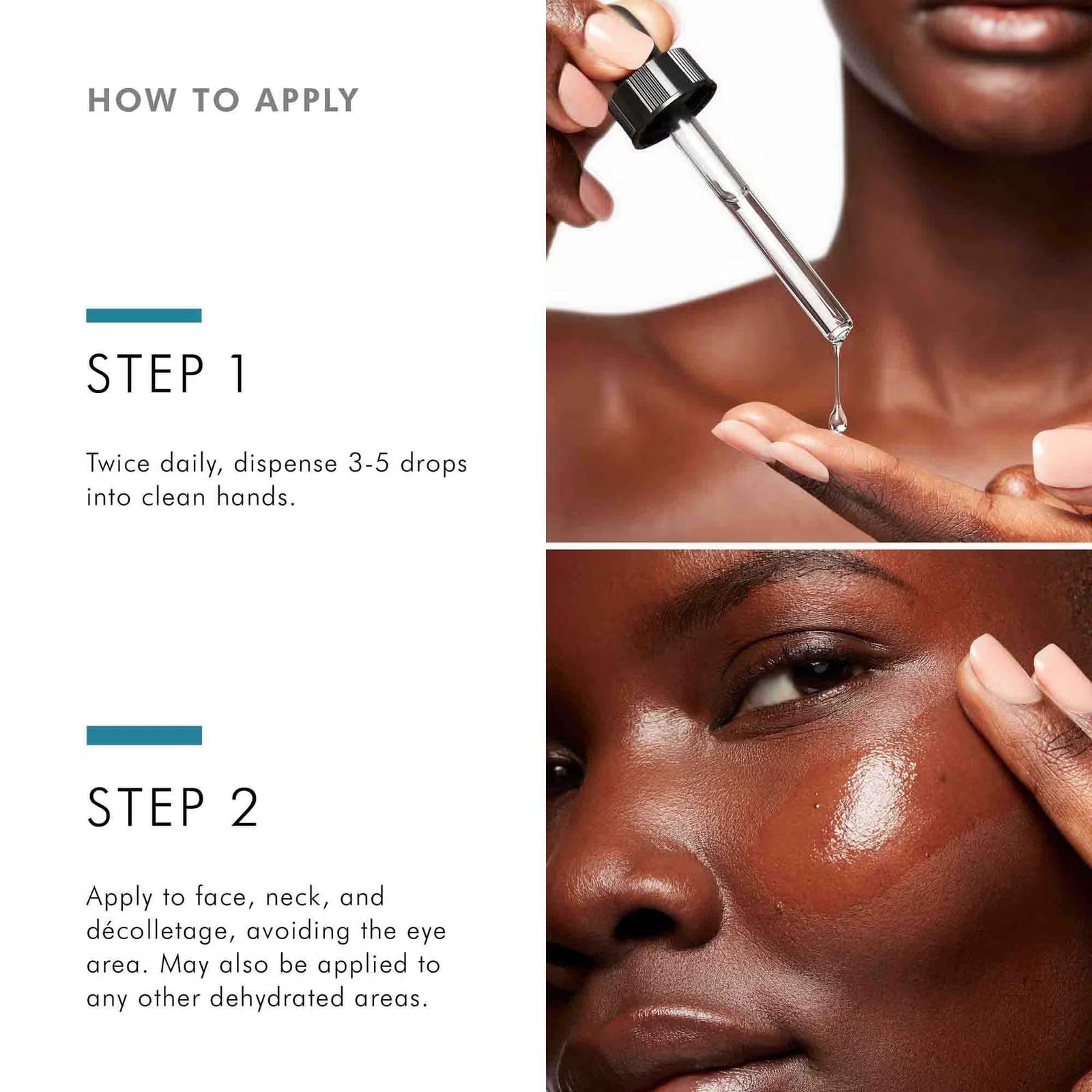 HOW TO APPLY

STEP 1

Twice daily, dispense 3-5 drops into clean hands.

STEP 2

Apply to face, neck, and décolletage, avoiding the eye area. May also be applied to any other dehydrated areas.