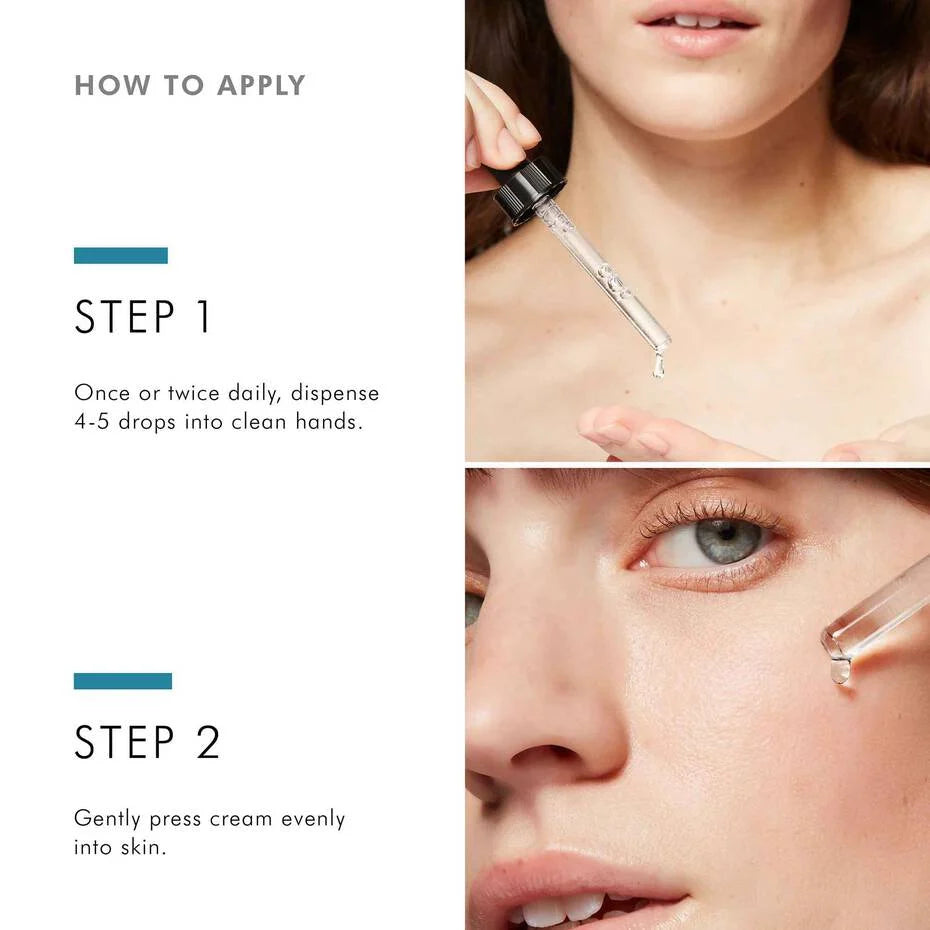 HOW TO APPLY

STEP 1

Once or twice daily, dispense 4-5 drops into clean hands.

STEP 2

Gently press cream evenly into skin.