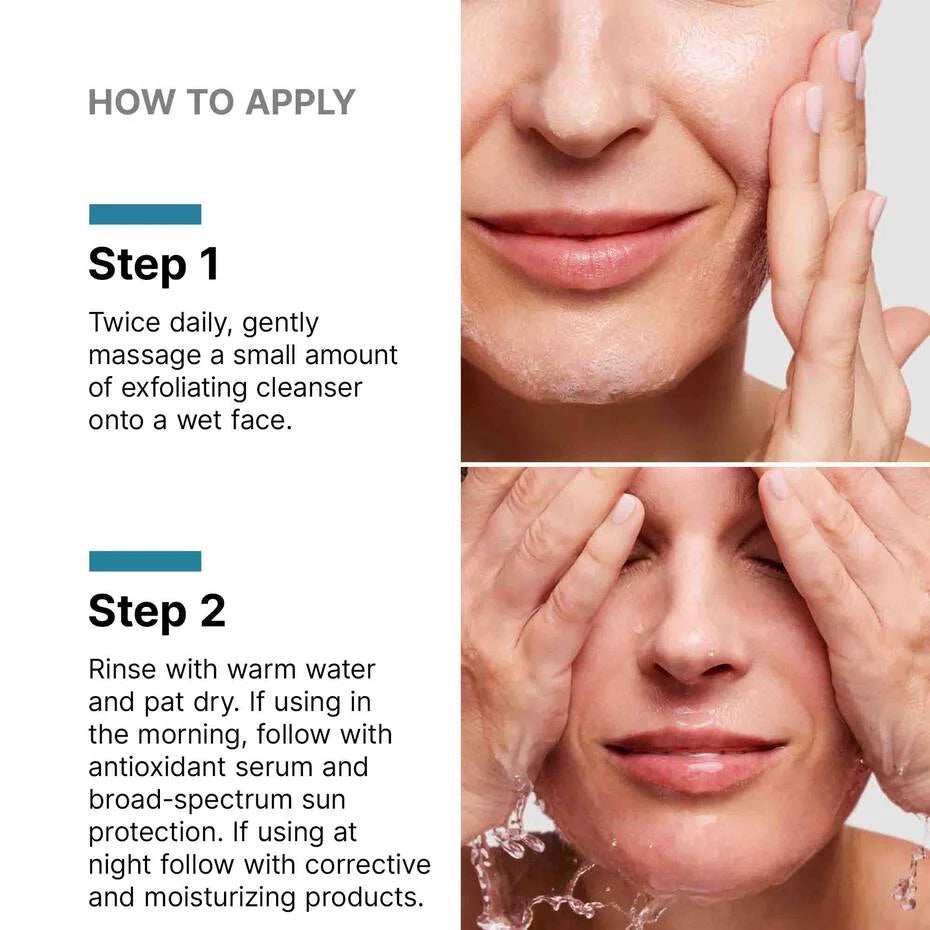 HOW TO APPLY

Step 1

Twice daily, gently massage a small amount of exfoliating cleanser onto a wet face.

Step 2

Rinse with warm water and pat dry. If using in the morning, follow with antioxidant serum and broad-spectrum sun protection. If using at night follow with corrective and moisturizing products.