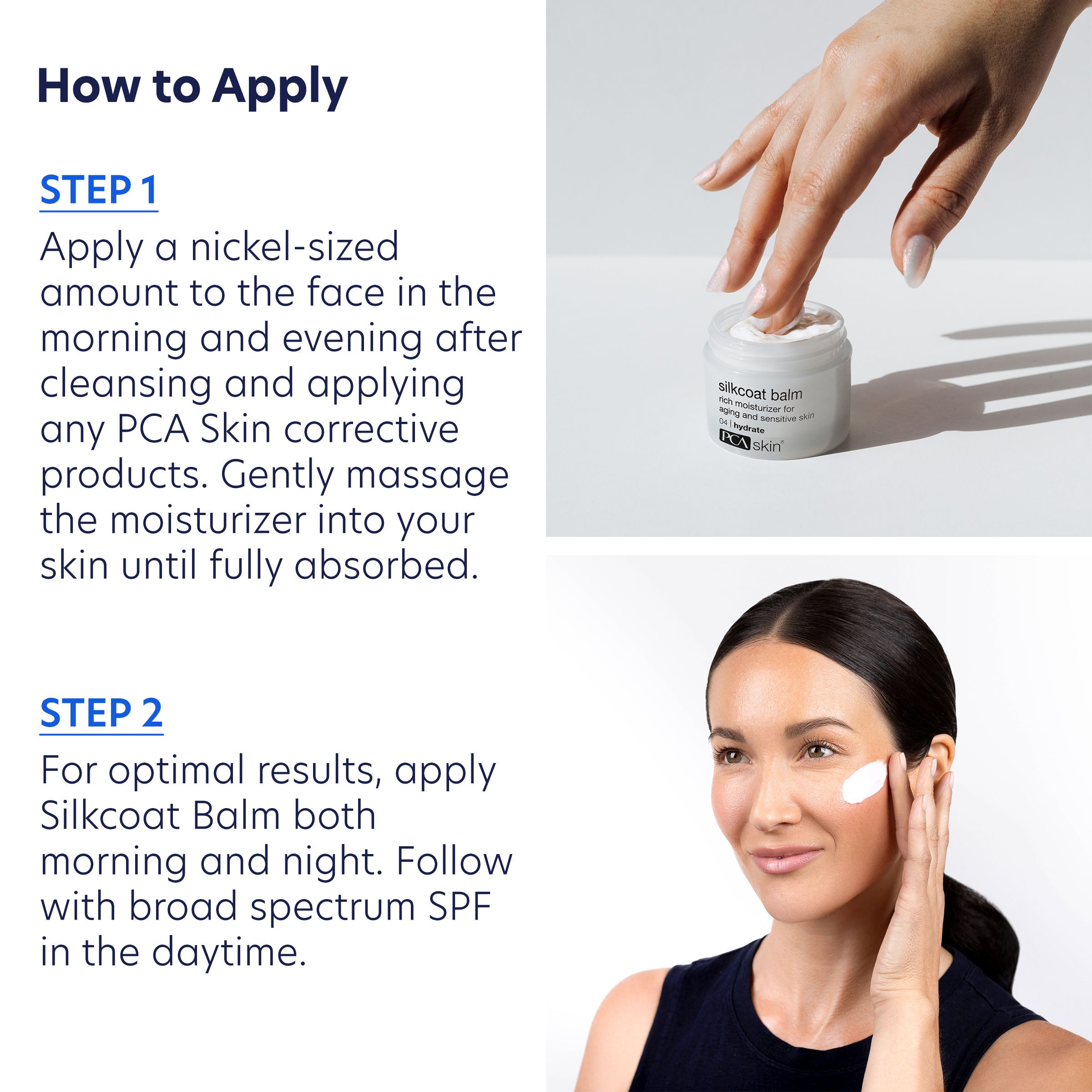 How to Apply

STEP 1

Apply a nickel-sized amount to the face in the morning and evening after cleansing and applying any PCA Skin corrective products. Gently massage the moisturizer into your skin until fully absorbed.

STEP 2

For optimal results, apply Silkcoat Balm both morning and night. Follow with broad spectrum SPF in the daytime.

silkcoat balm
rich moisturizer for aging and sensitive skin
04 | hydrate
PCA skin®