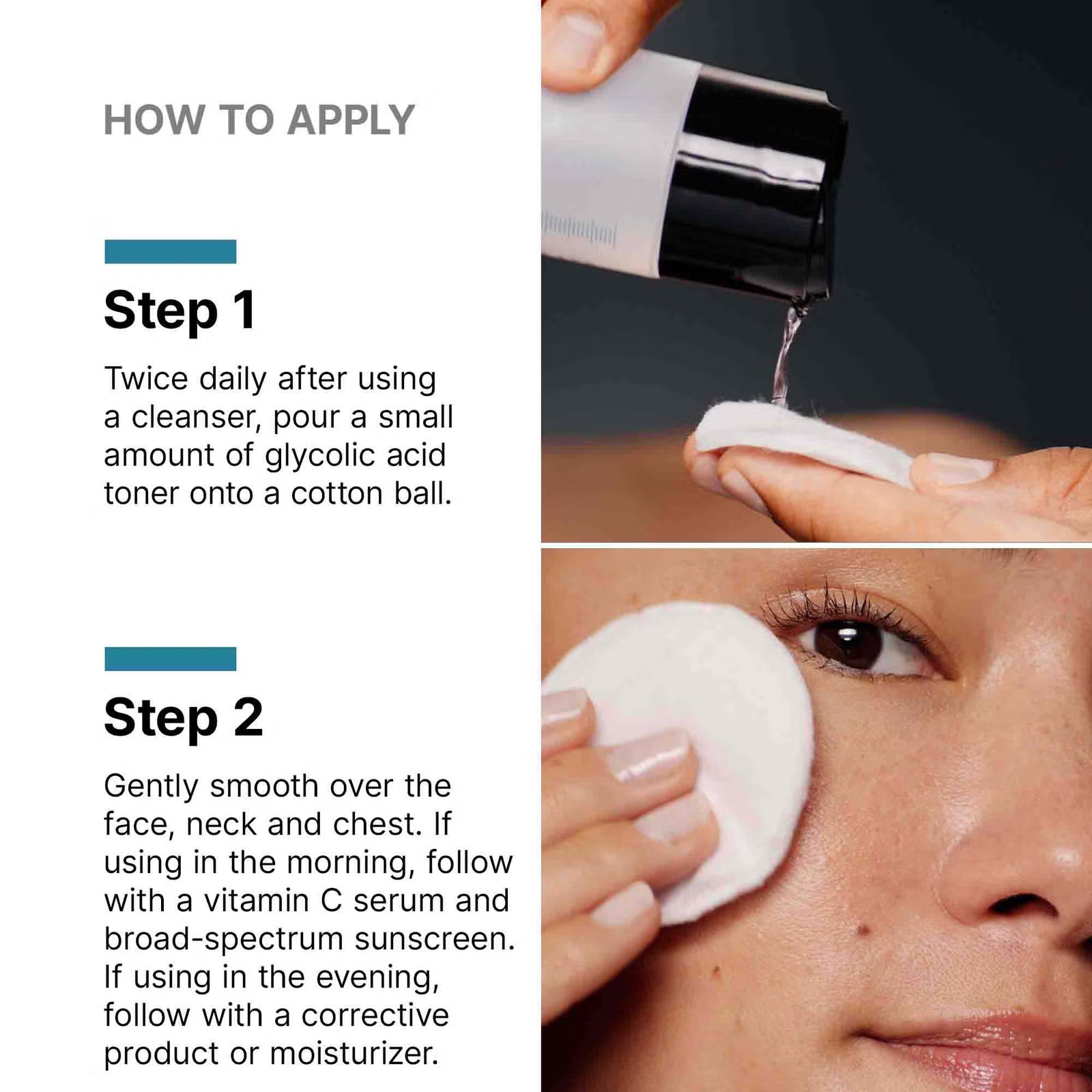 HOW TO APPLY

Step 1

Twice daily after using a cleanser, pour a small amount of glycolic acid toner onto a cotton ball.

Step 2

Gently smooth over the face, neck and chest. If using in the morning, follow with a vitamin C serum and broad-spectrum sunscreen. If using in the evening, follow with a corrective product or moisturizer.